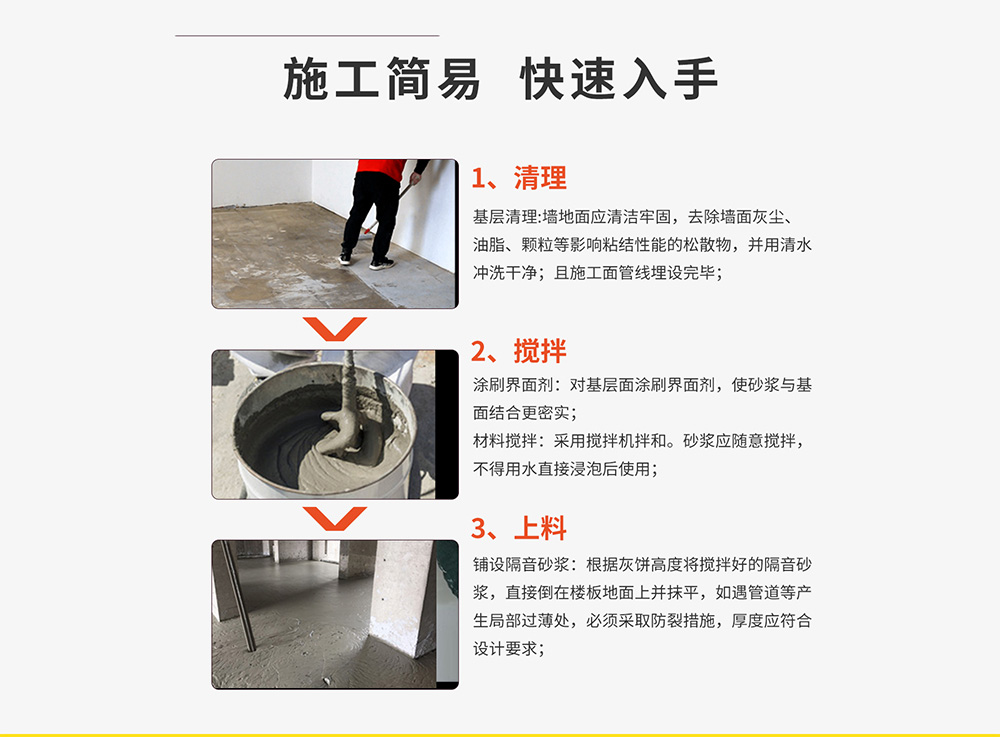 施工简易 快速入手

1、清理

基层清理:墙地面应清洁牢固，去除墙面灰尘、油脂、颗粒等影响粘结性能的松散物，并用清水冲洗干净；且施工面管线埋设完毕；

2、搅拌

涂刷界面剂：对基层面涂刷界面剂，使砂浆与基面结合更密实；

材料搅拌：采用搅拌机拌和。砂浆应随意搅拌，不得用水直接浸泡后使用；

3、上料

铺设隔音砂浆：根据灰饼高度将搅拌好的隔音砂浆，直接倒在楼板地面上并抹平，如遇管道等产生局部过薄处，必须采取防裂措施，厚度应符合设计要求；